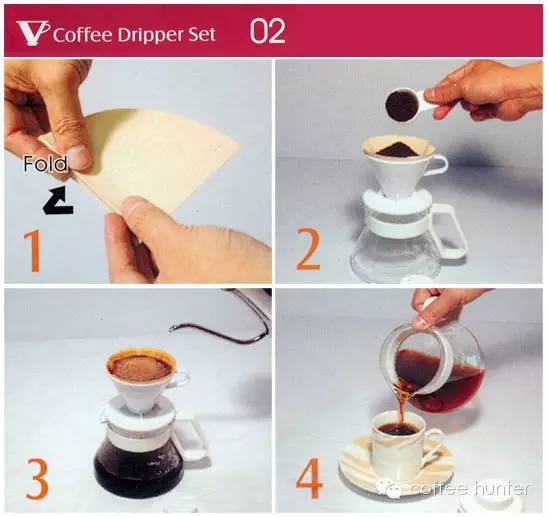 Coffee Dripper Set 02

Fold

1

2

3

4

coffee hunter